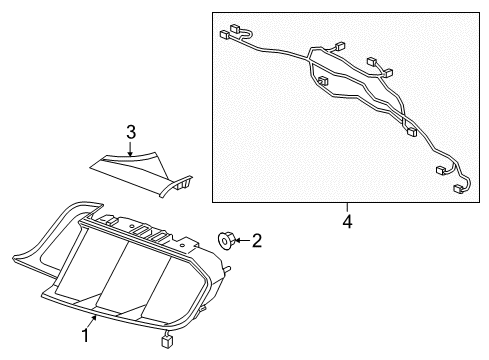 3
4
2
1