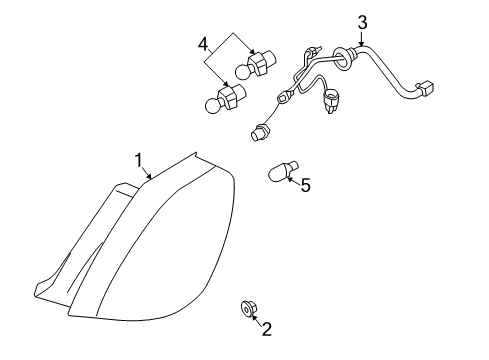 4
3
1
5
2