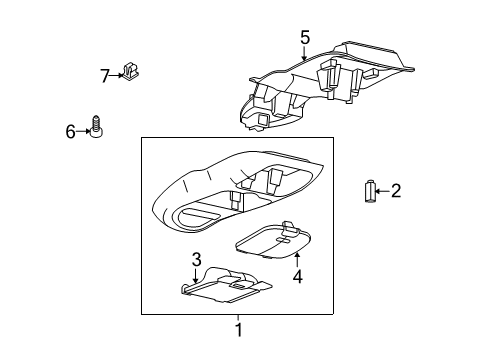 5
7
6
2
3
4
1