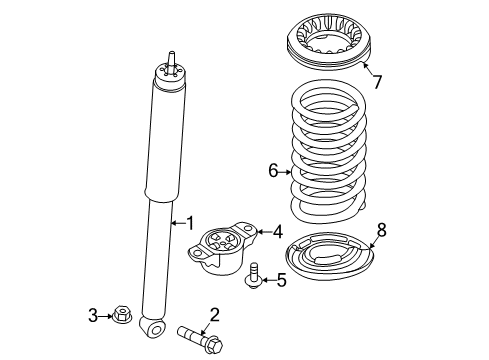 7
6
1
4
8
5
3
2