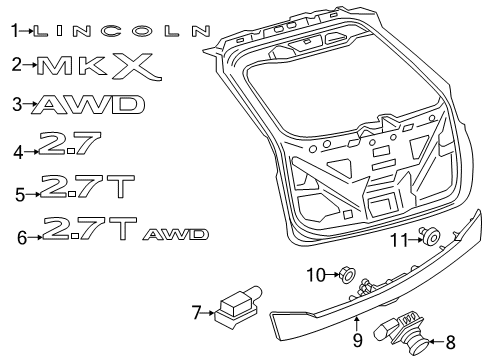 1 LINCOLN
2 MKX
3 AWD
4 2.7
5 2.7T
6 2.7T AWD
11
10
7
9
8