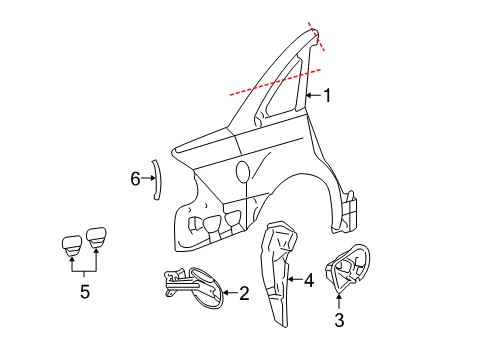 1
6
5
2
4
3