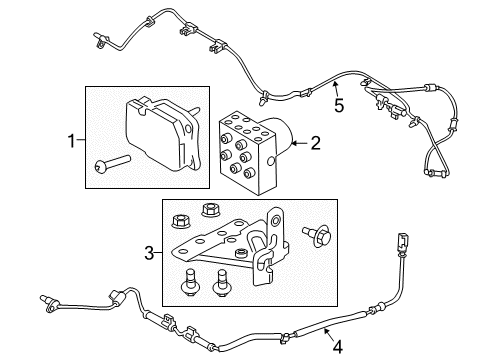 5
1
2
3
4