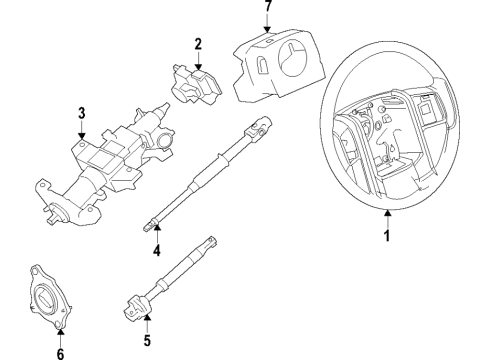 7
2
3
4
1
5
6