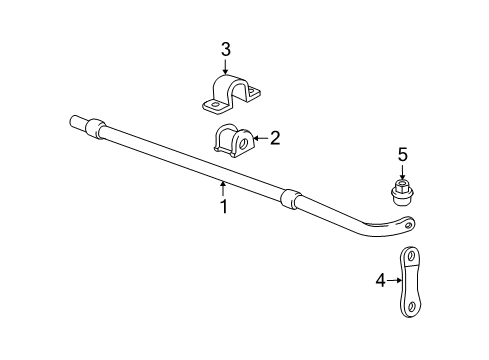 3
2
5
1
4