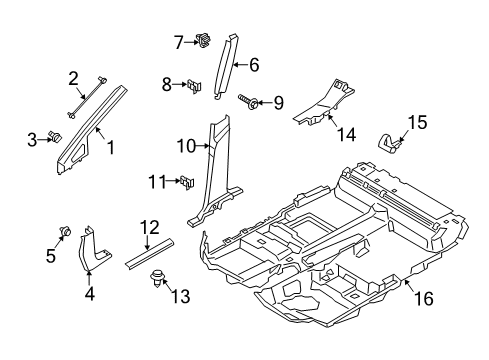 7
6
2
8
9
14
15
3
1
10
11
12
5
4
13
16