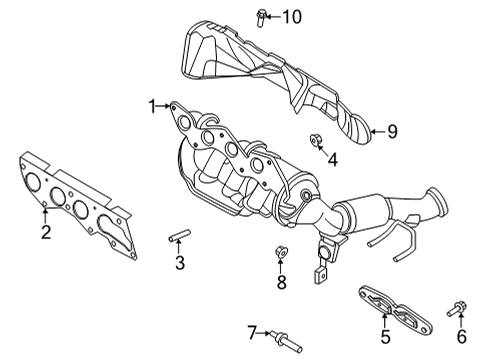 10
1
9
4
2
3
8
7
5
6