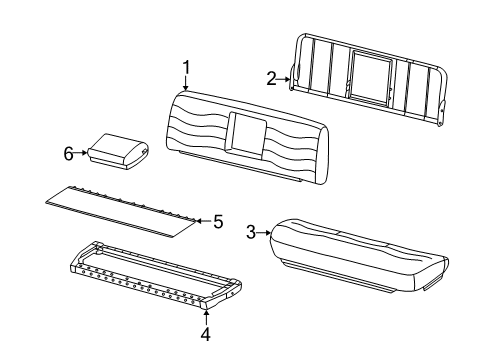 1
2
6
5
3
4