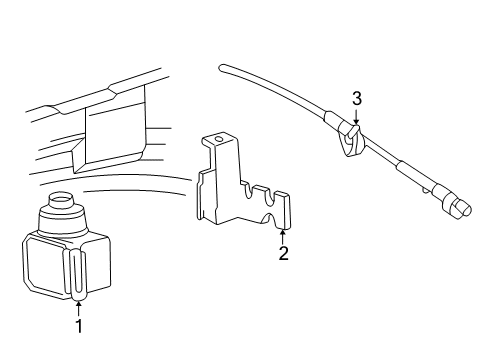 3

2

1