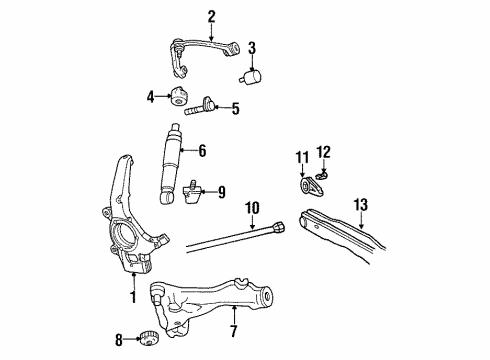 2
3
4
5
6
11
12
9
10
13
1
7
8