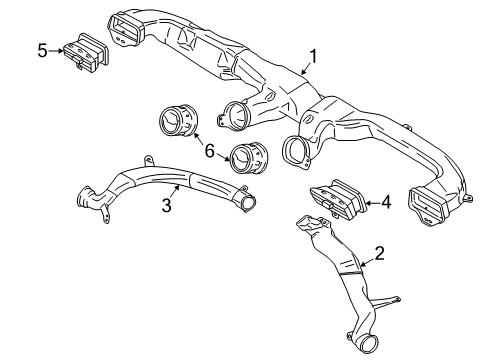 5
1
6
3
4
2