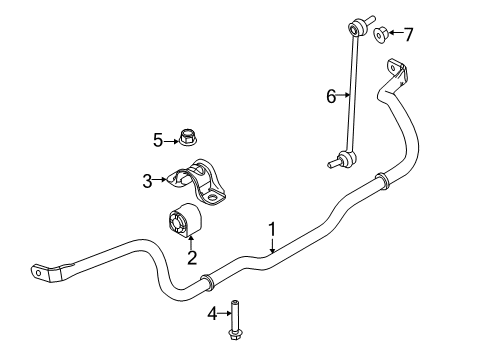 7
6
5
3
1
2
4