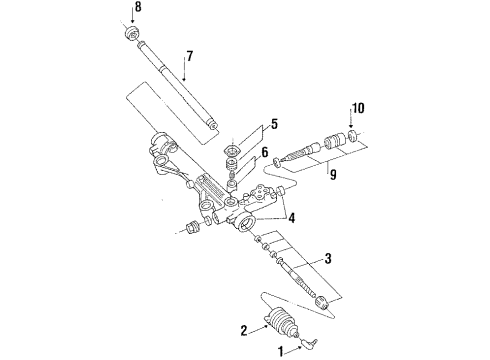 8
7
10
5
6
9
4
3
2
1