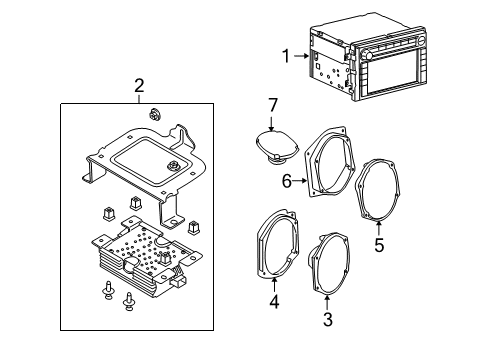 1
2
7
6
5
4
3