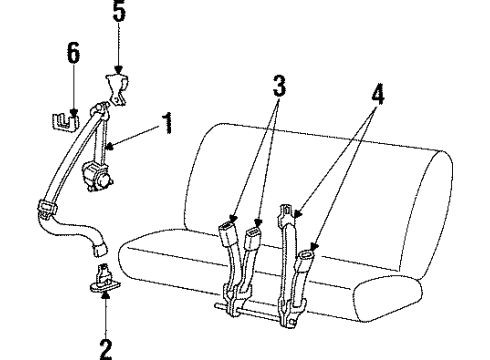 5
6
1
3
4
2