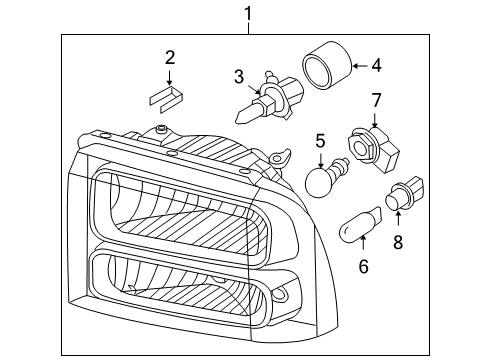 1
2
3
4
7
5
8
6