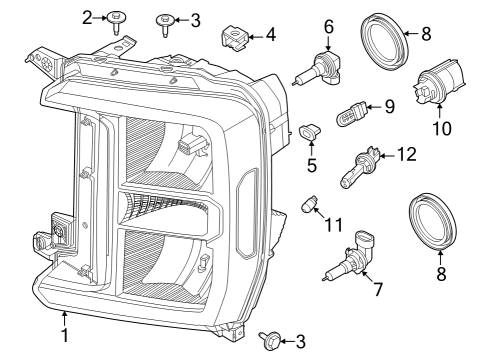 2
3
4
6
8
9
10
5
12
11
8
7
1
3