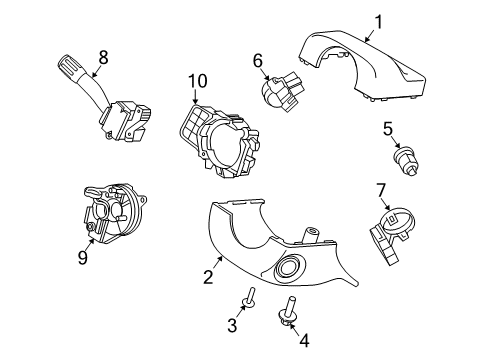 1
8
6
10
5
7
9
2
3
4