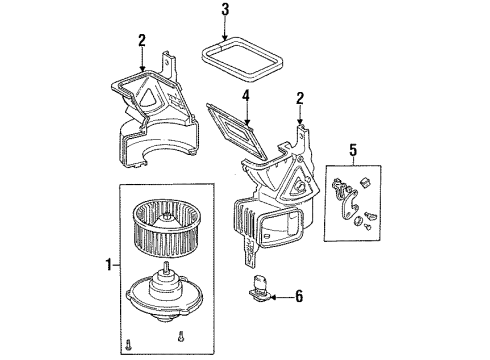 3
2
4
2
5
1
6