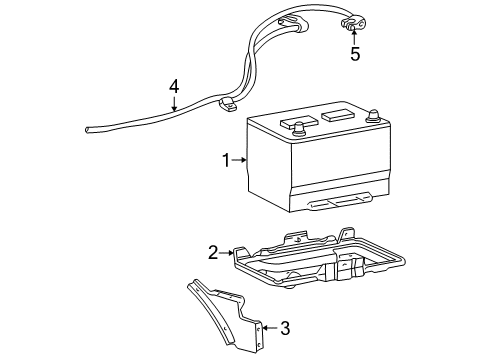 5
4
1
2
3