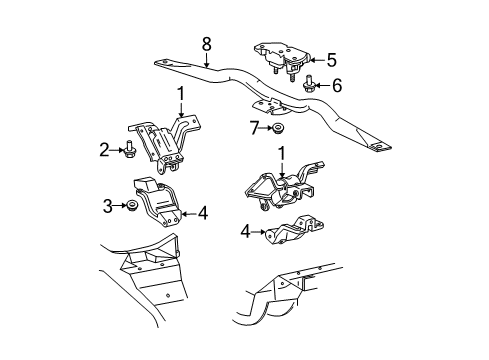 8
5
6
1
7
2
1
3
4
4