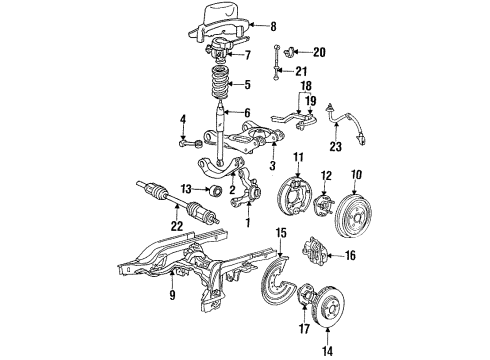 8
7
20
21
5
18
19
6
4
23
3
11
12
10
13
2
1
22
15
16
9
17
14