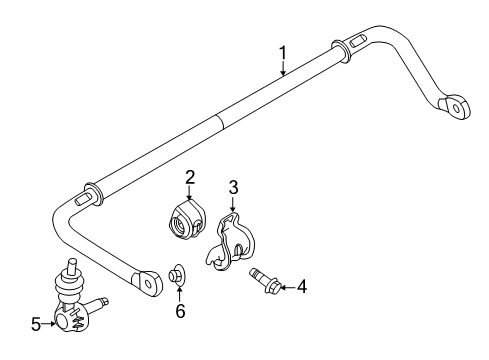 1
2
3
4
5
6