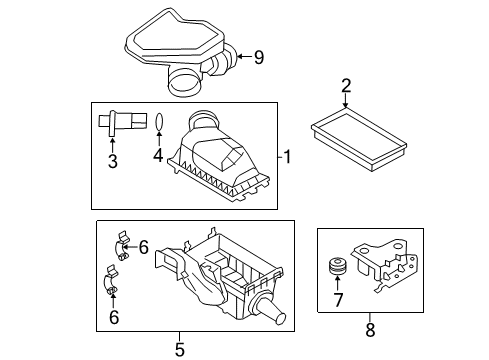 9
2
3
4
1
6
6
5
7
8