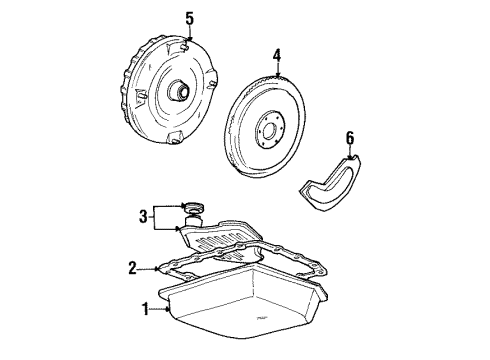 5
4
6
3
2
1