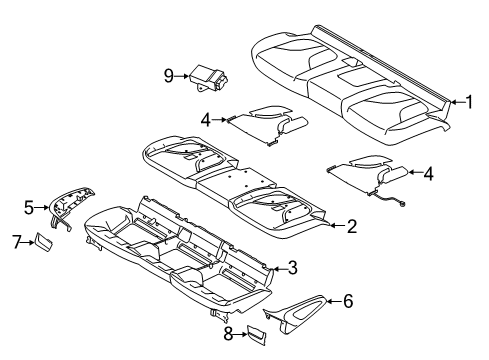 9
1
4
4
5
2
7
3
6
8