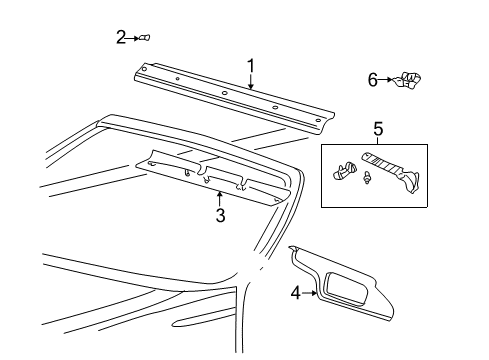 2
1
6
5
3
4