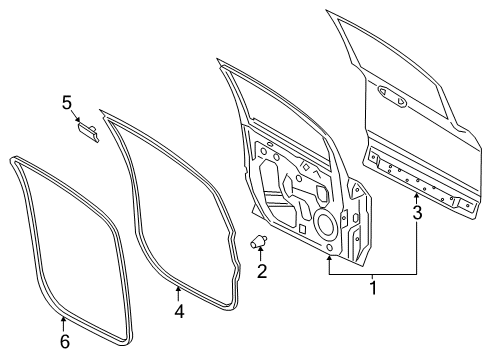 5
3
2
1
4
6