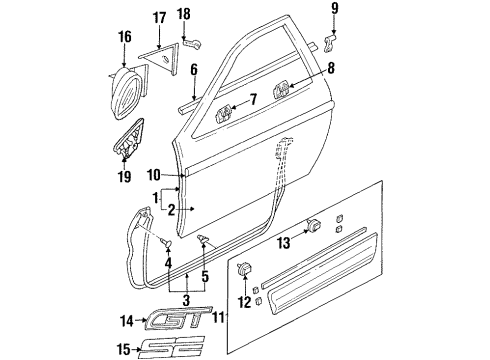 16
17
18
9
6
8
7
19
10
1
2
13
4
5
3
12
14
GT
11
15
SE