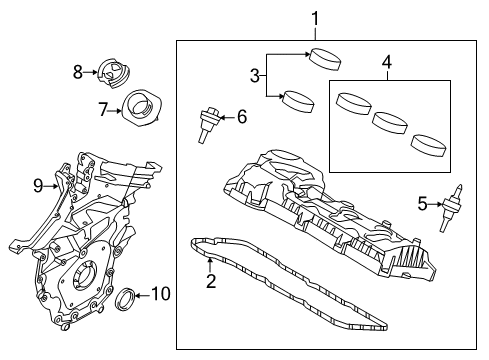 1
8
3
4
7
6
9
5
2
10