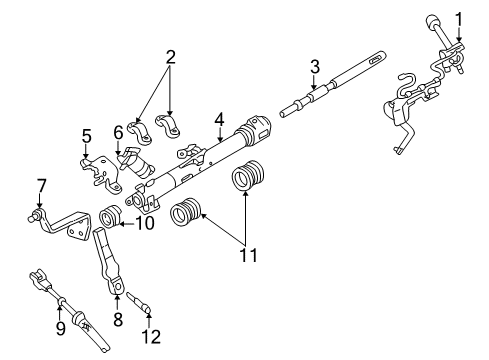 1
2
3
4
5
6
7
10
11
8
9
12