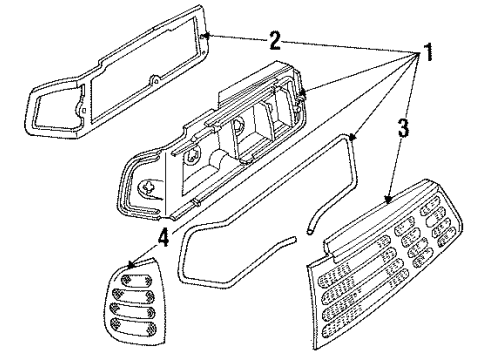 2
1
3
4