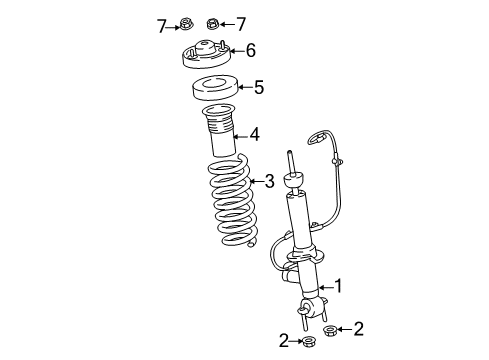 7
7
6
5
4
3
1
2
2