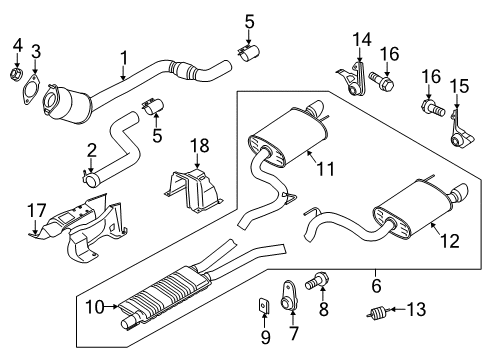 4
3
1
5
14
16
16
15
5
2
18
11
17
12
6
10
8
13
9
7