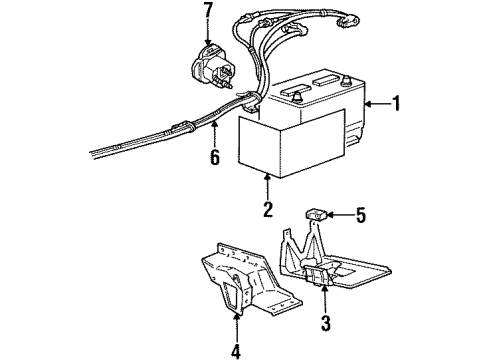 7
1
6
2
5
3
4