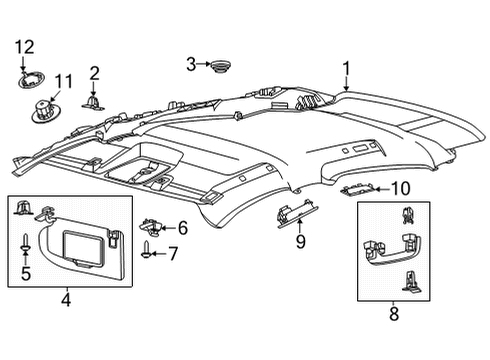 12
11
2
3
1
10
6
7
5
4
9
8