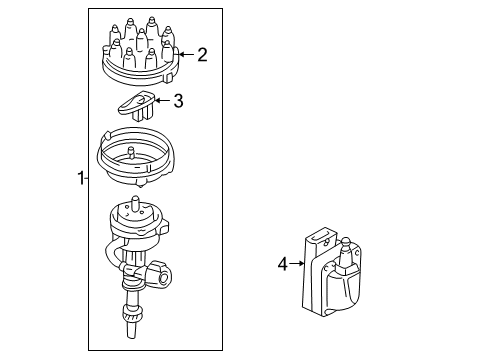 2
3
1
4