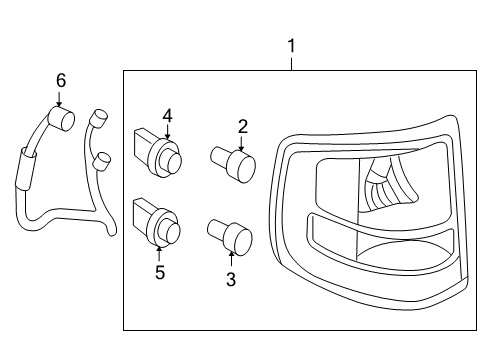 1
6
4
2
5
3