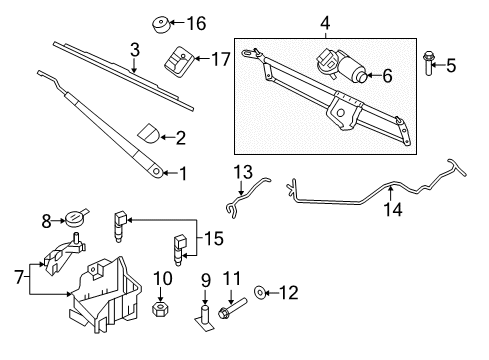 16
3
17
4
5
6
2
1
13
14
8
15
7
10
9
11
12