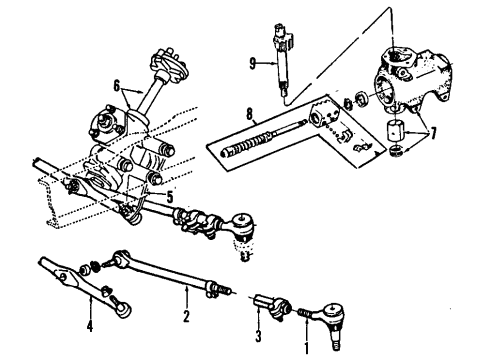 9
6
8
7
5
4
2
3
1