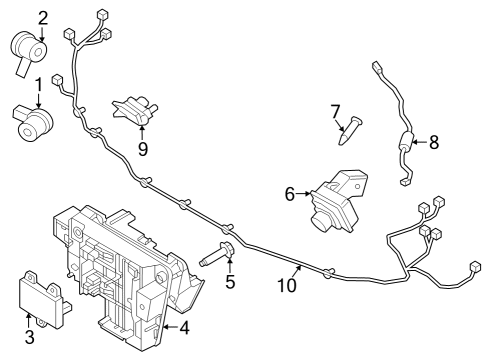 2
1
9
7
8
6
5
10
3
4