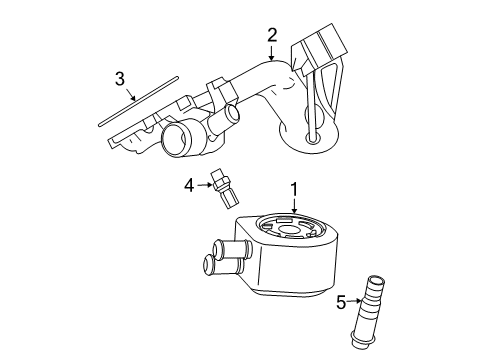 2
3
4
1
5