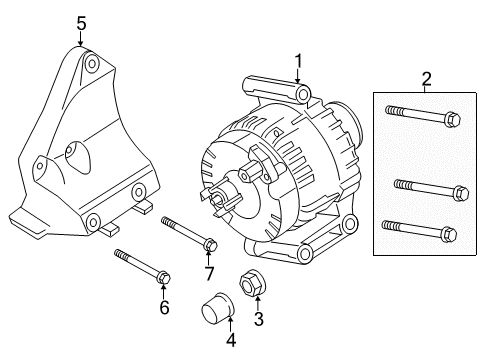 5
1
2
7
6
3
4