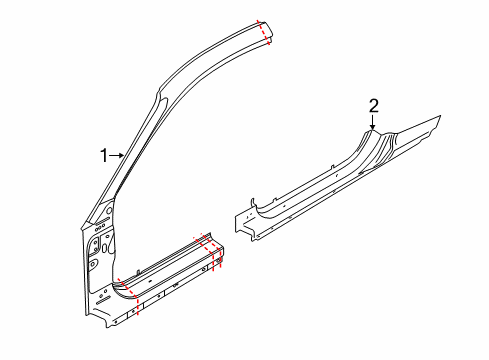 1
2