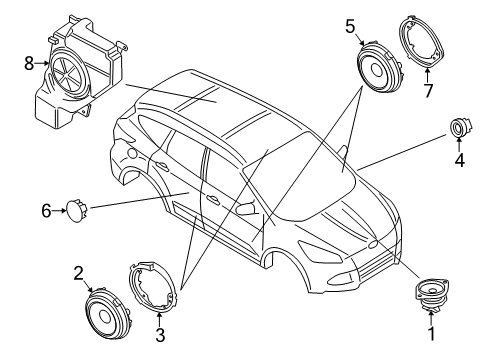 8
5
7
4
6
2
3
1