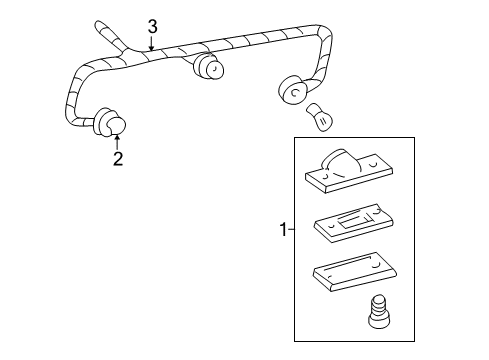 3
2
1